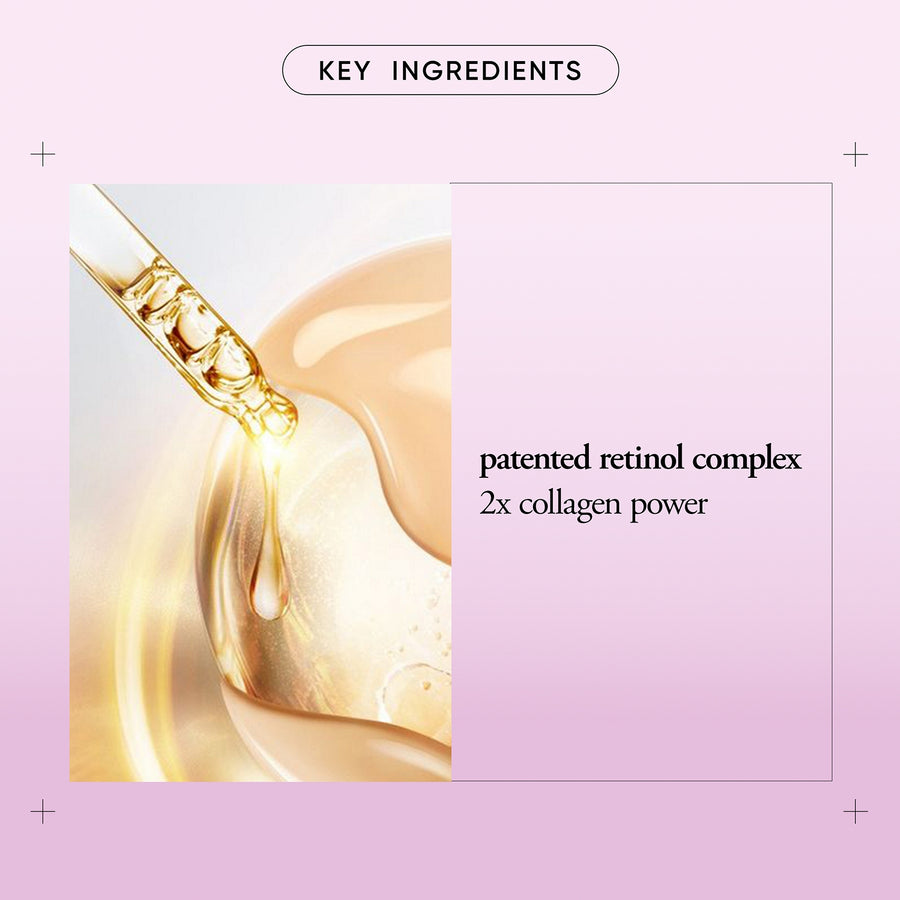 KEY INGREDIENTS

patented retinol complex
2x collagen power