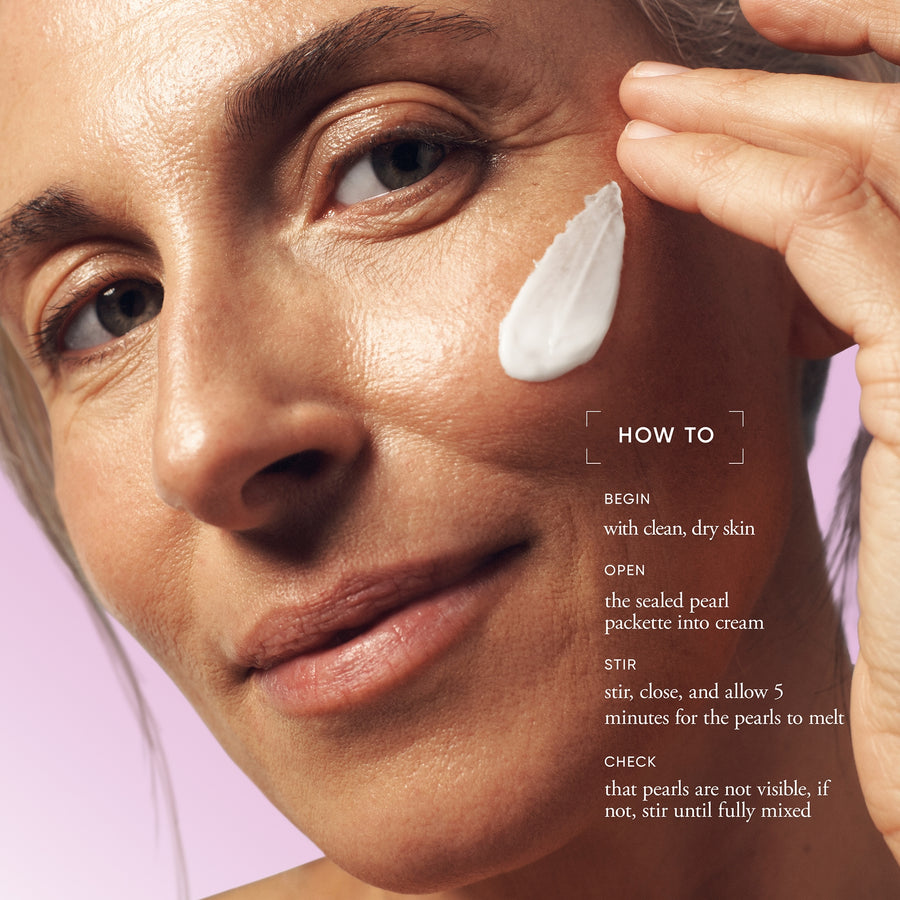 HOW TO

BEGIN
with clean, dry skin

OPEN
the sealed pearl packette into cream

STIR
stir, close, and allow 5 minutes for the pearls to melt

CHECK
that pearls are not visible, if not, stir until fully mixed