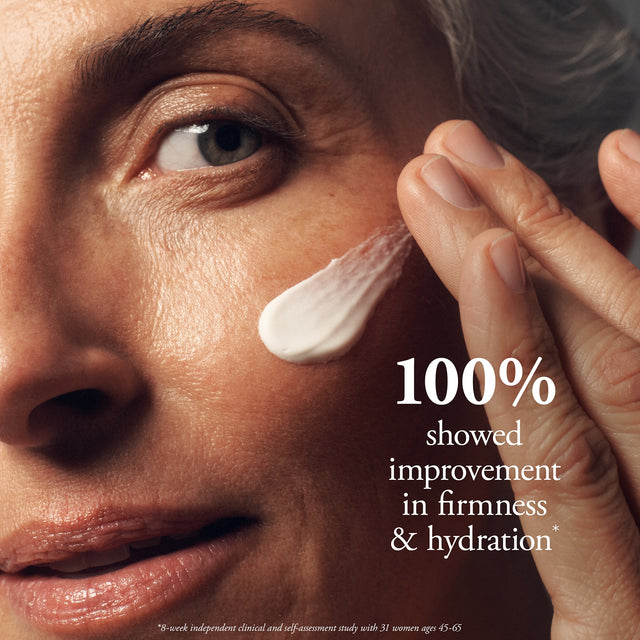 100%
showed improvement in firmness & hydration*

*8-week independent clinical and self-assessment study with 31 women ages 45-65