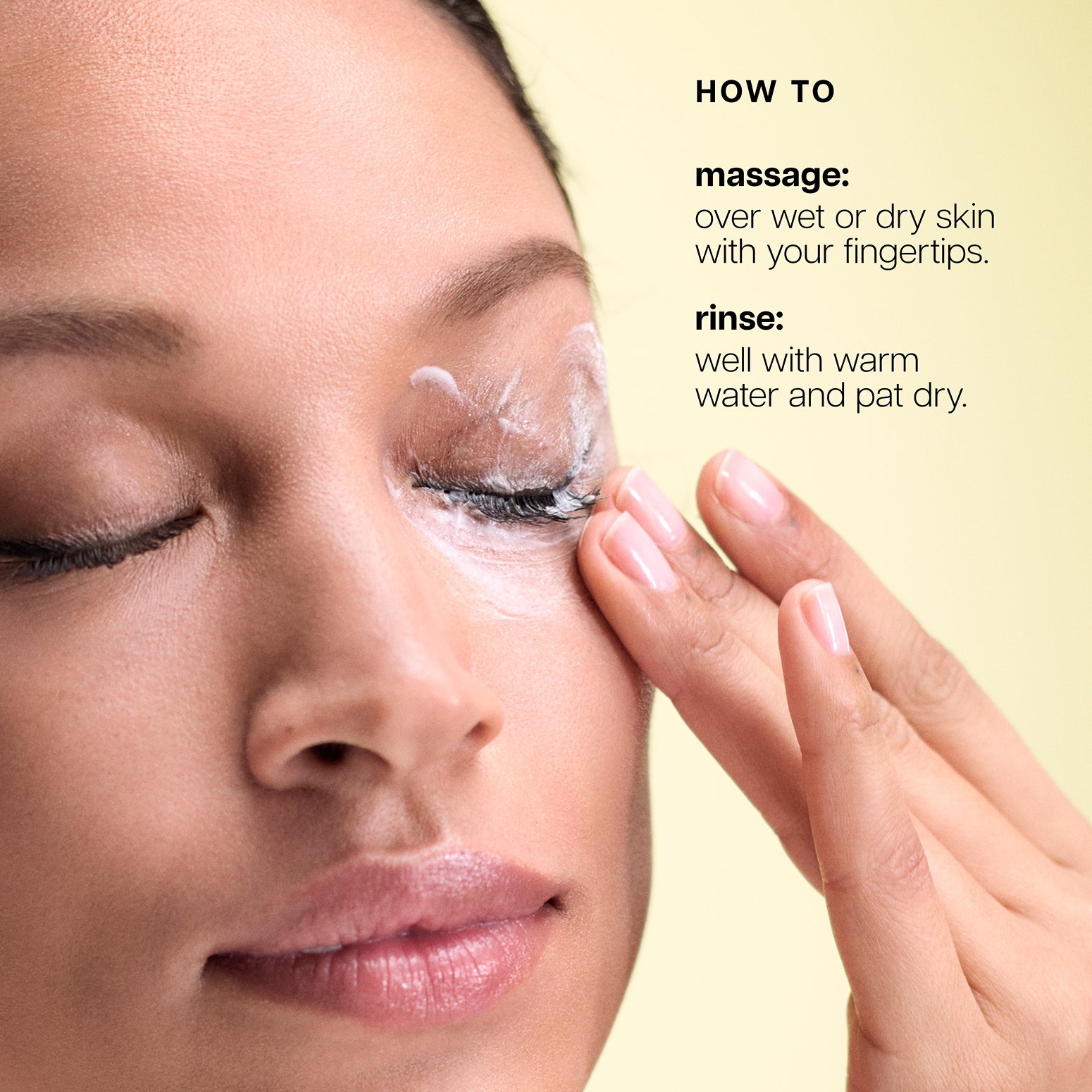 HOW TO

massage:
over wet or dry skin with your fingertips.

rinse:
well with warm water and pat dry.