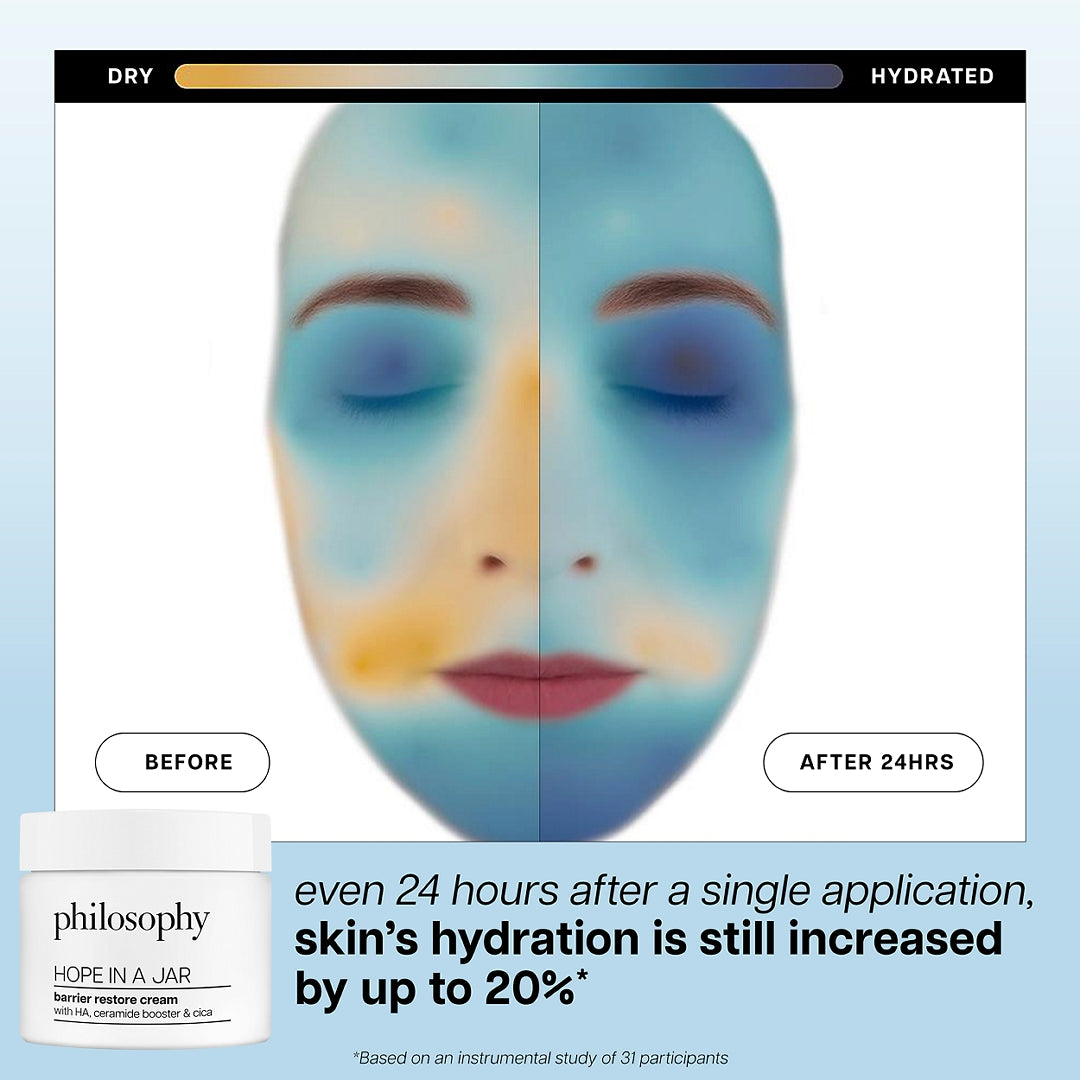 DRY HYDRATED

BEFORE

AFTER 24HRS

philosophy
HOPE IN A JAR
barrier restore cream
with HA, ceramide booster & cica

even 24 hours after a single application, skin's hydration is still increased by up to 20%*

*Based on an instrumental study of 31 participants