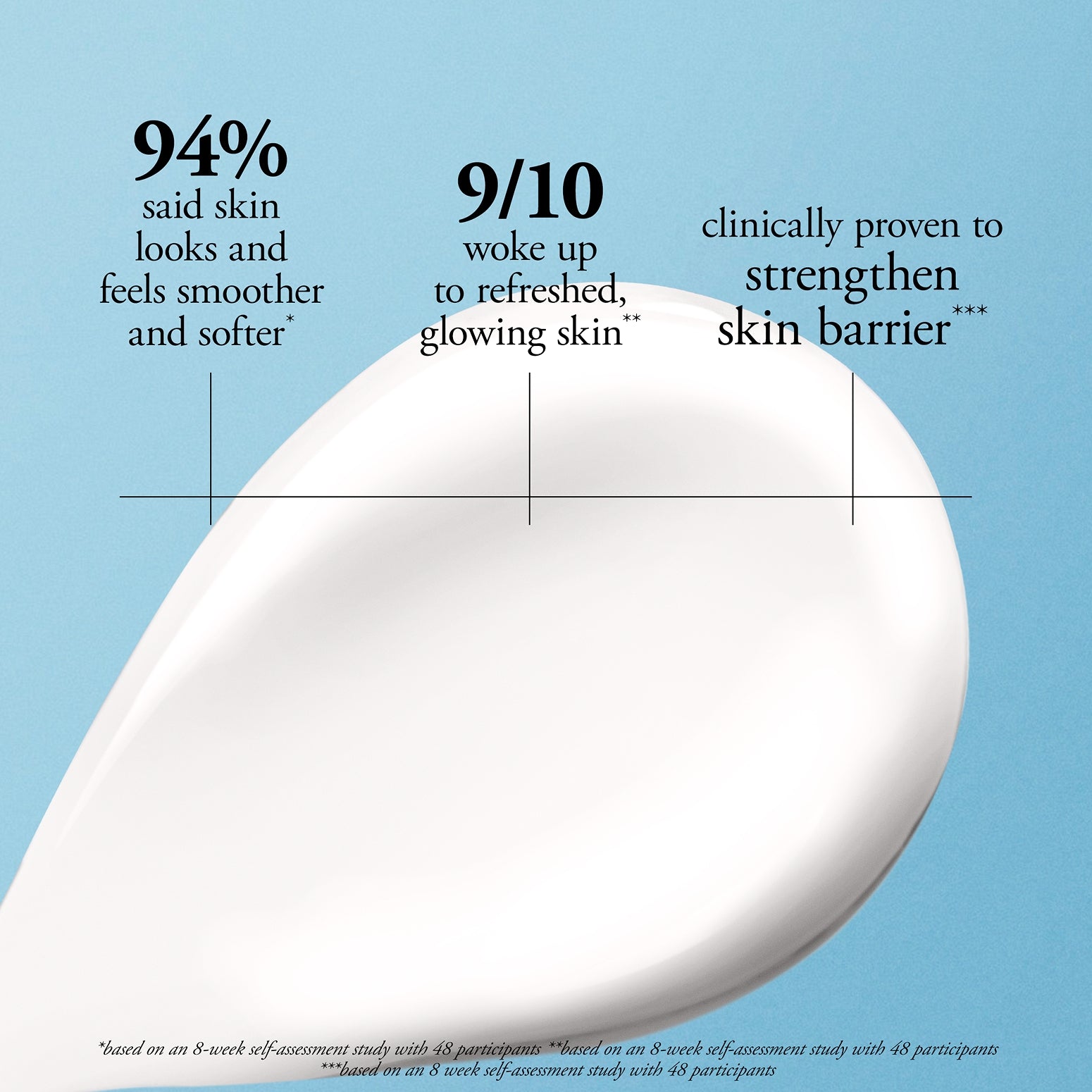 94%
said skin looks and feels smoother and softer*

9/10
woke up to refreshed, glowing skin**

clinically proven to strengthen skin barrier***

*based on an 8-week self-assessment study with 48 participants **based on an 8-week self-assessment study with 48 participants ***based on an 8 week self-assessment study with 48 participants