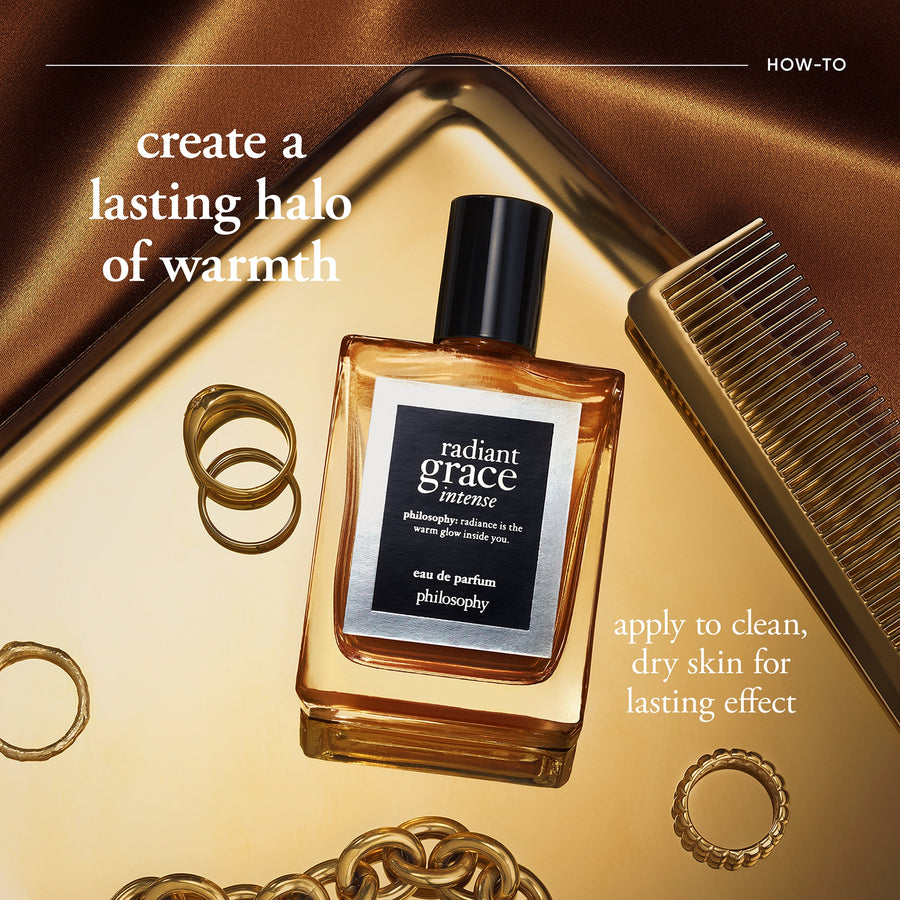 HOW-TO

create a lasting halo of warmth

radiant grace intense

philosophy: radiance is the warm glow inside you.

eau de parfum

philosophy

apply to clean, dry skin for lasting effect