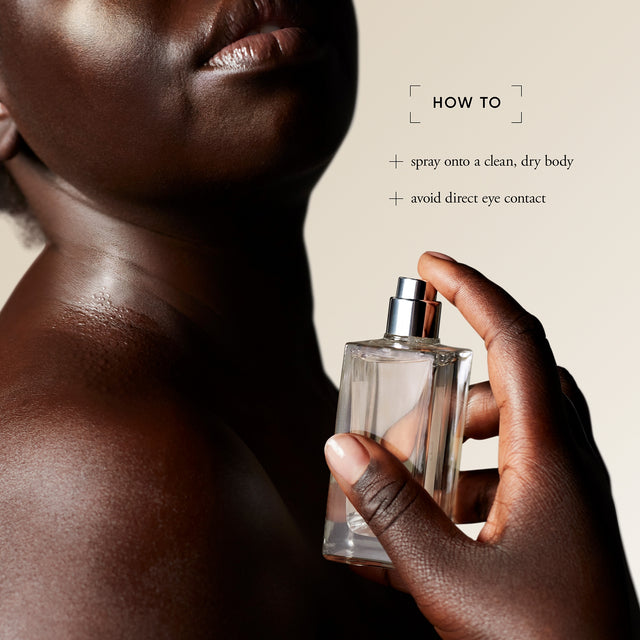 HOW TO

+ spray onto a clean, dry body

+ avoid direct eye contact