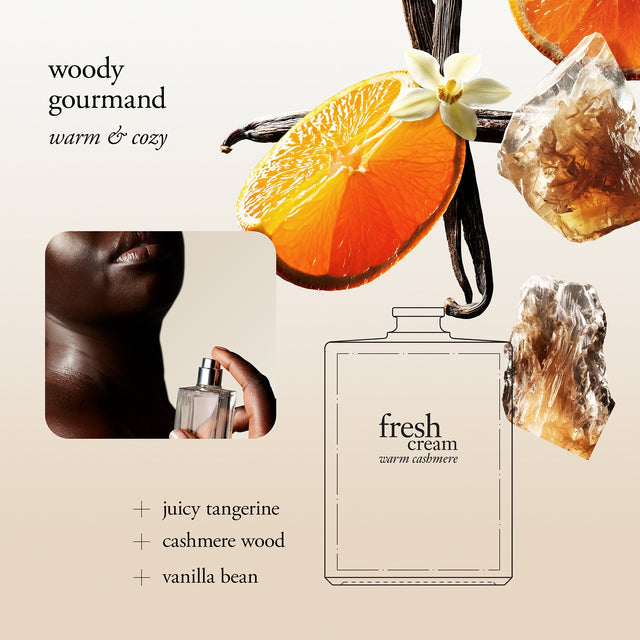 woody gourmand
warm & cozy

fresh
cream
warm cashmere

+ juicy tangerine
+ cashmere wood
+ vanilla bean