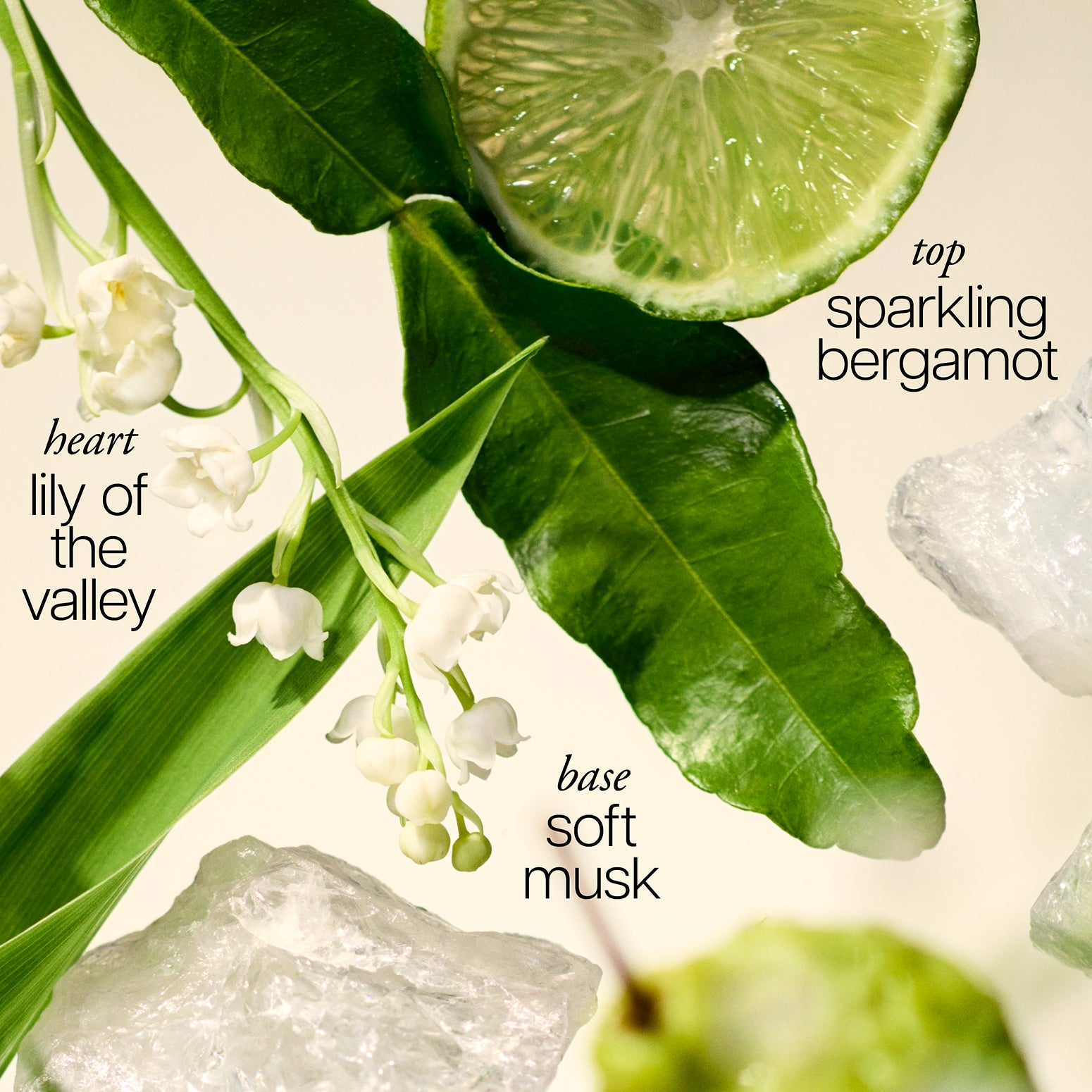 top
sparkling bergamot

heart
lily of the valley

base
soft musk