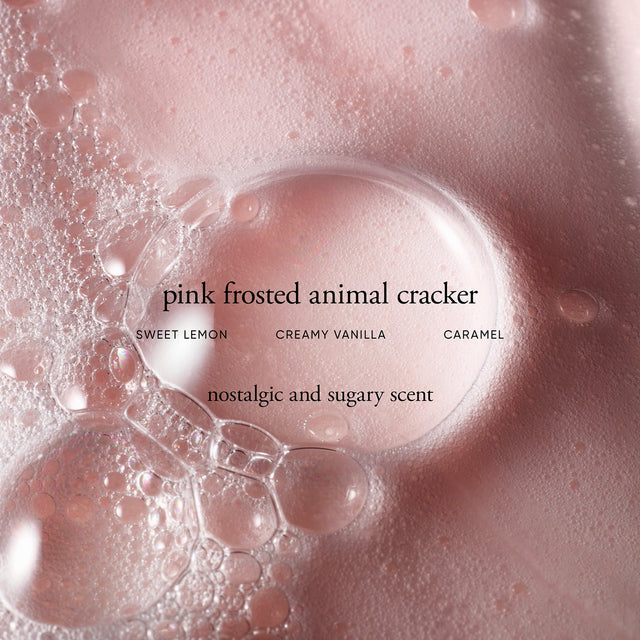 pink frosted animal cracker

SWEET LEMON CREAMY VANILLA CARAMEL

nostalgic and sugary scent