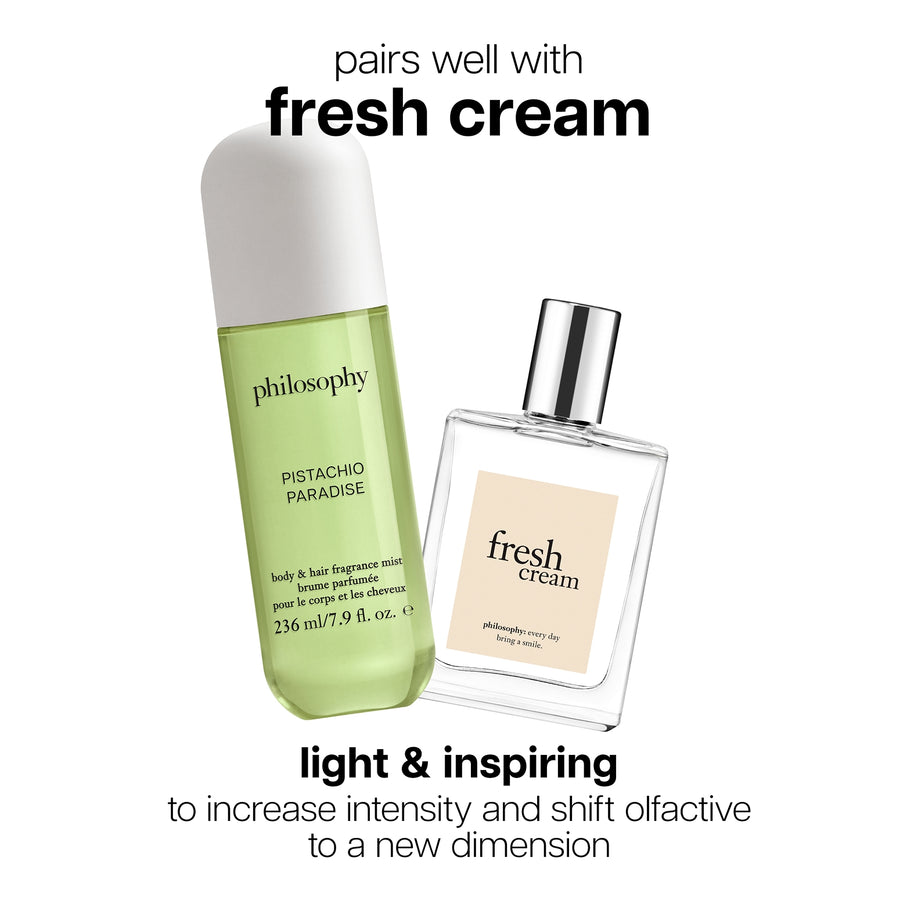 pairs well with
fresh cream

philosophy

PISTACHIO
PARADISE

body & hair fragrance mist
brume parfumée
pour le corps et les cheveux
236 ml/7.9 fl. oz. ℮

fresh
cream

philosophy: every day
bring a smile.

light & inspiring
to increase intensity and shift olfactive to a new dimension