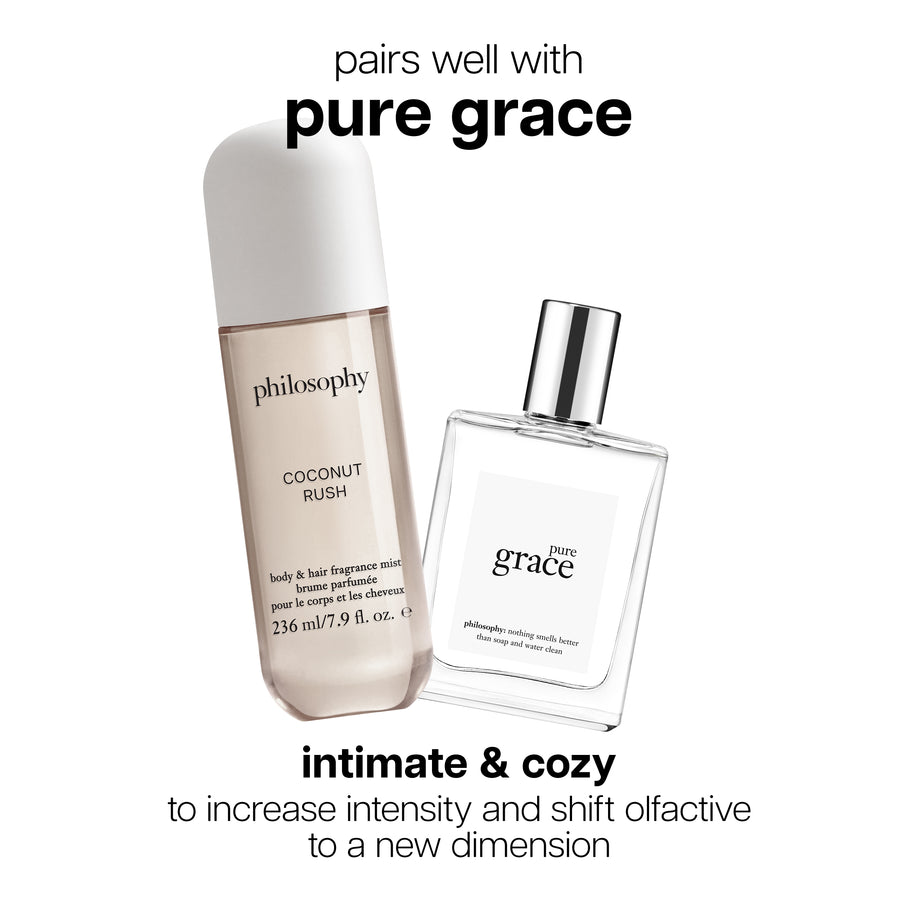 pairs well with
pure grace

philosophy

COCONUT RUSH

body & hair fragrance mist
brume parfumée
pour le corps et les cheveux
236 ml/7.9 fl. oz. ℮

pure grace

philosophy: nothing smells better than soap and water clean

intimate & cozy
to increase intensity and shift olfactive to a new dimension