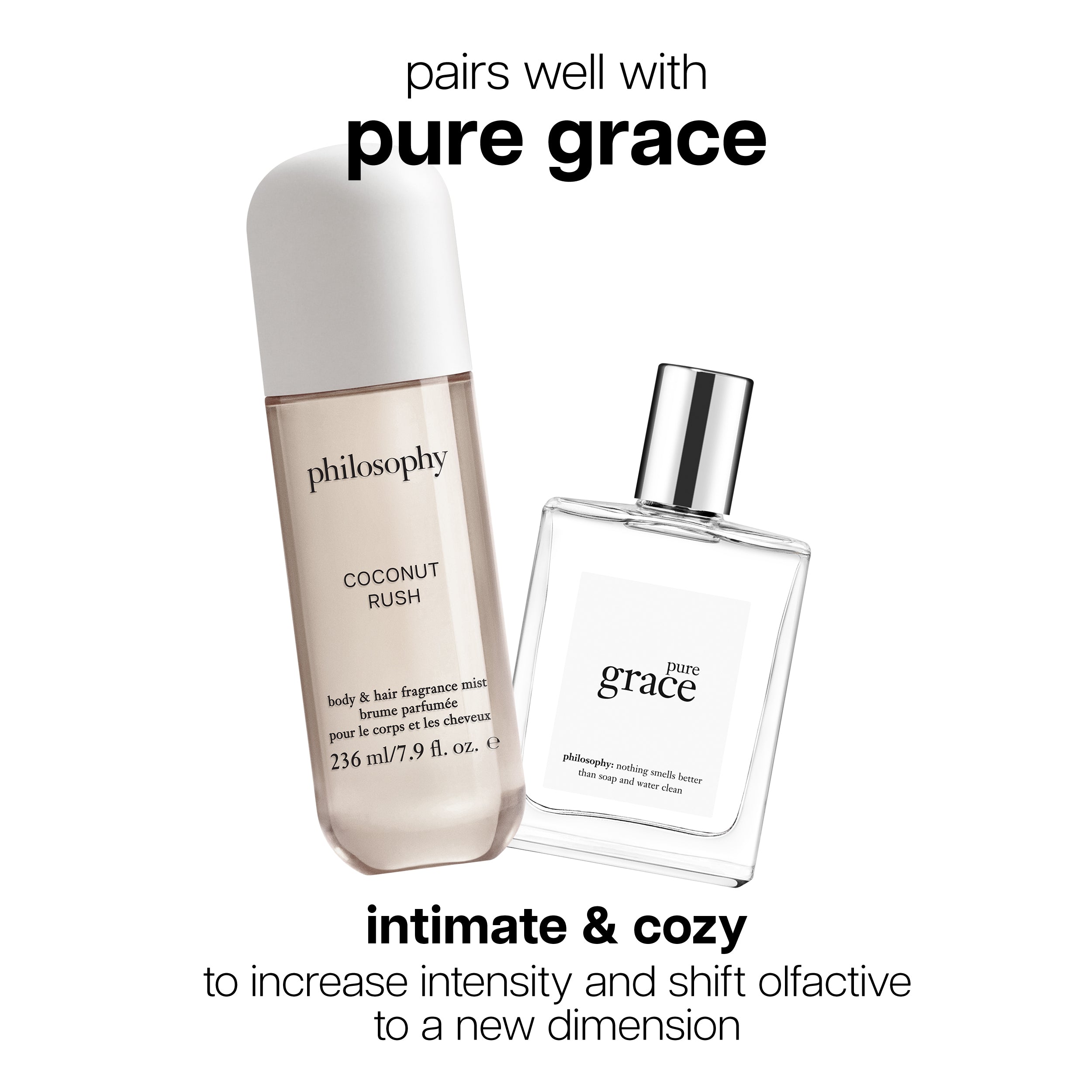 pairs well with
pure grace

philosophy

COCONUT RUSH

body & hair fragrance mist
brume parfumée
pour le corps et les cheveux
236 ml/7.9 fl. oz. ℮

pure
grace

philosophy: nothing smells better than soap and water clean

intimate & cozy
to increase intensity and shift olfactive to a new dimension