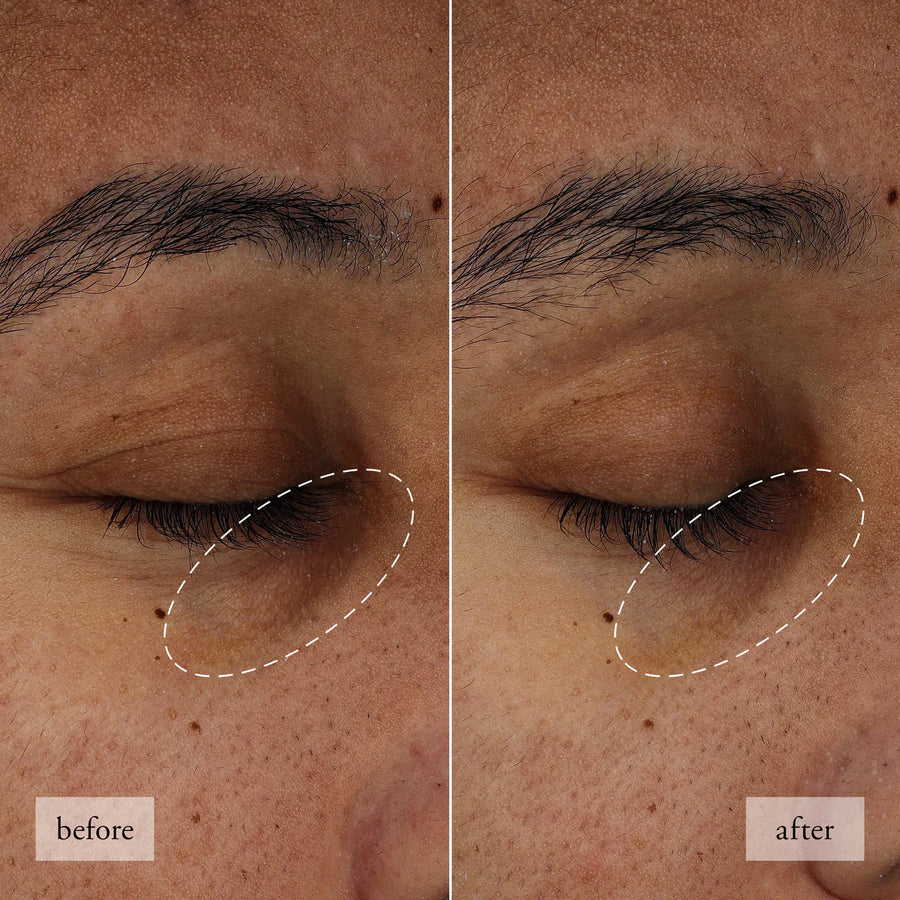 before

after